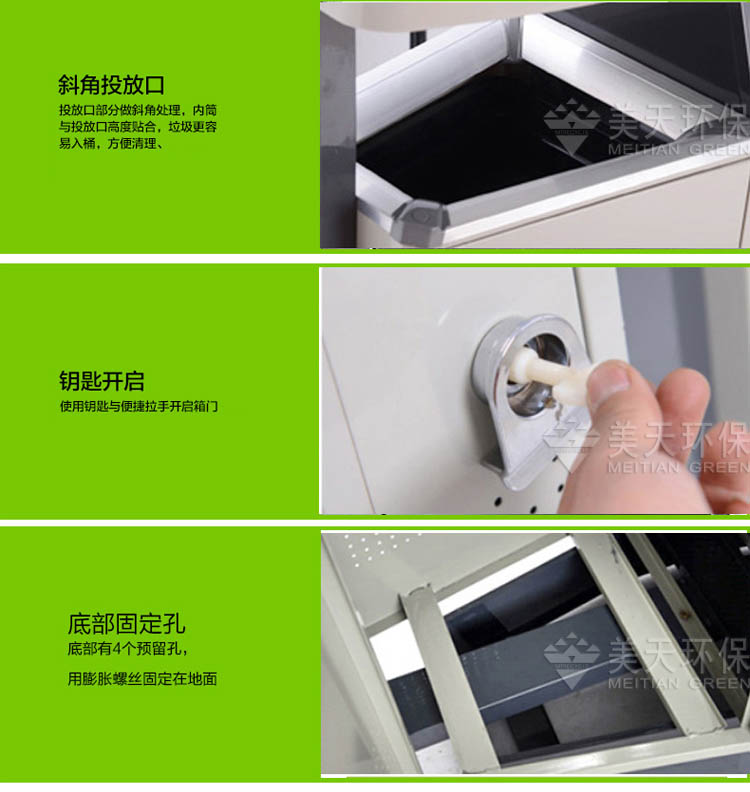 斜角投放口

投放口部分做斜角处理，内筒与投放口高度贴合，垃圾更容易入桶，方便清理、

美天环保
MEITIAN GREEN

钥匙开启

使用钥匙与便捷拉手开启箱门

美天环保
MEITIAN GREEN

底部固定孔

底部有4个预留孔，

用膨胀螺丝固定在地面

美天环保
MEITIAN GREEN