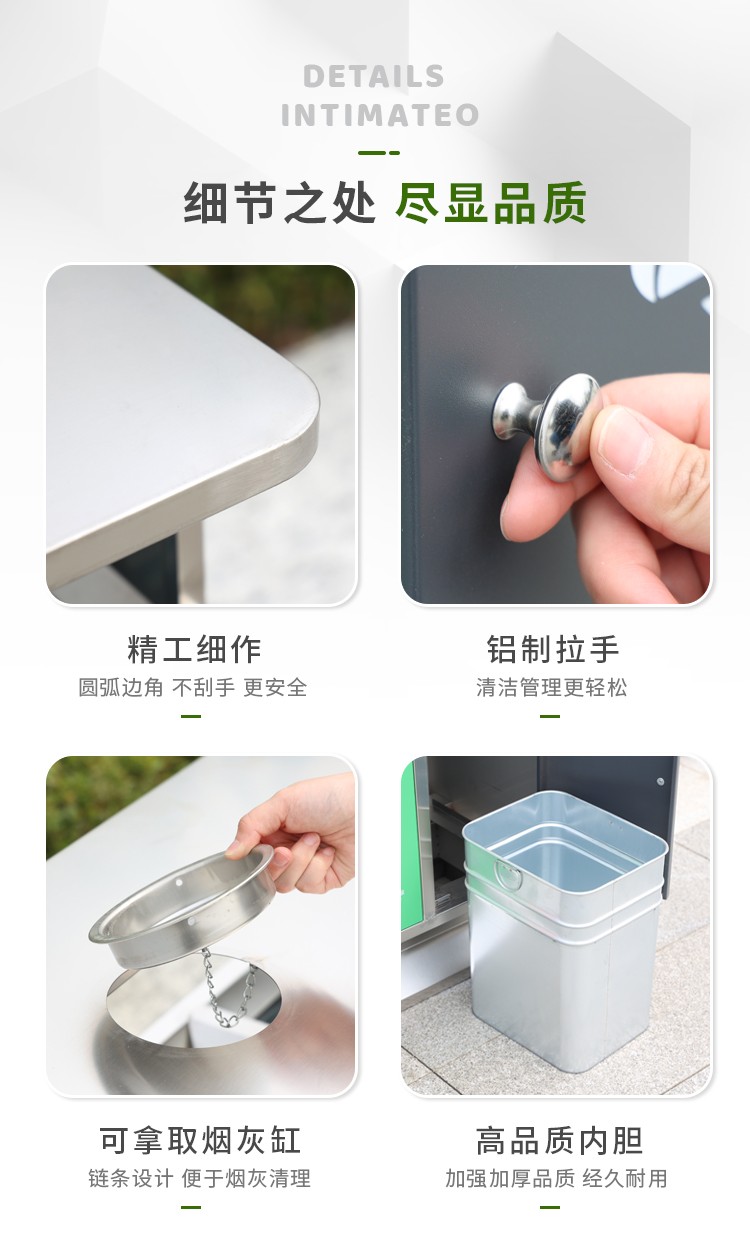 DETAILS
INTIMATEO

细节之处 尽显品质

精工细作
圆弧边角 不刮手 更安全

铝制拉手
清洁管理更轻松

可拿取烟灰缸
链条设计 便于烟灰清理

高品质内胆
加强加厚品质 经久耐用